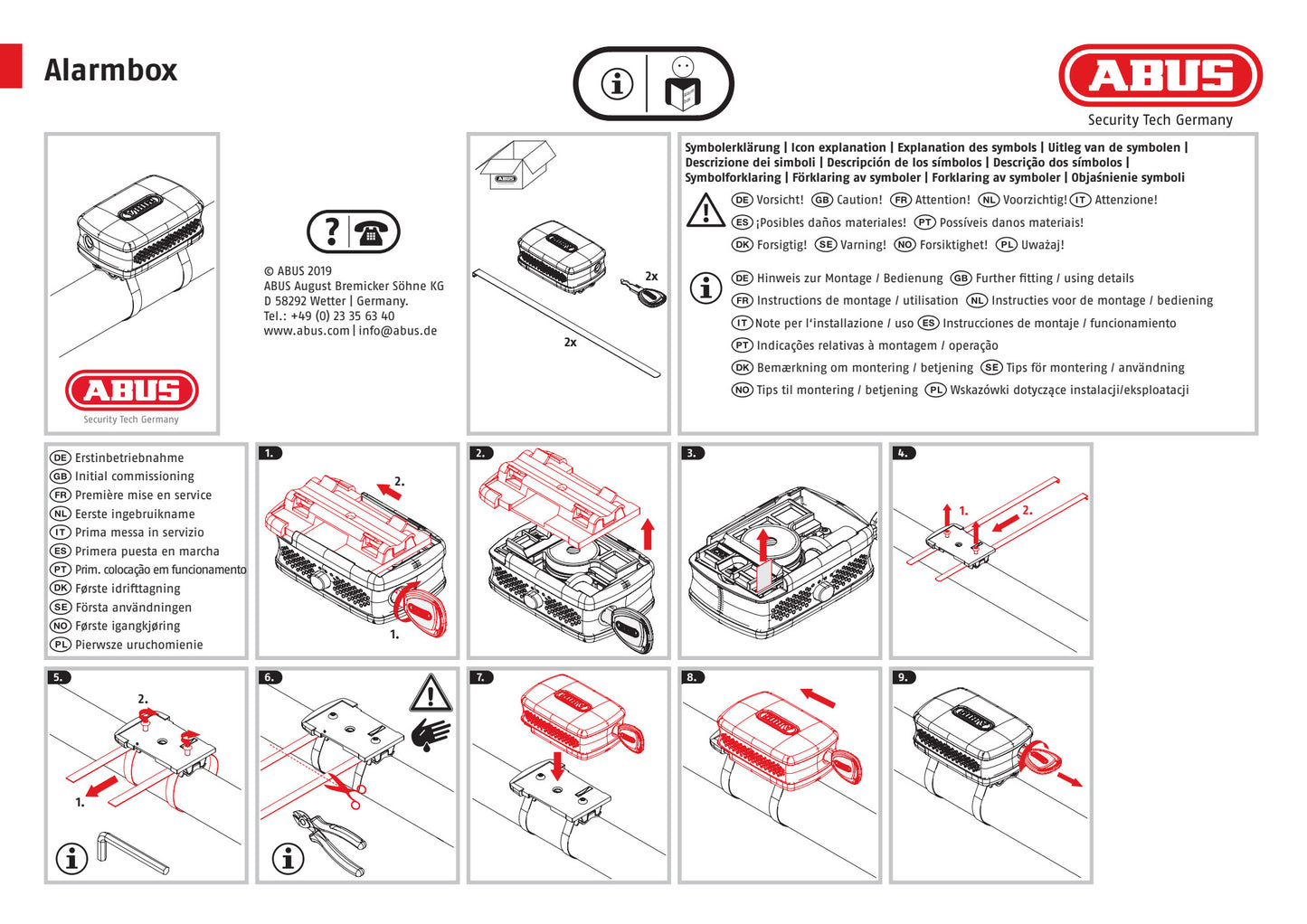 Alarmbox

ABUS
Security Tech Germany

ABUS
Security Tech Germany

© ABUS 2019
ABUS August Bremicker Söhne KG
D 58292 Wetter | Germany.
Tel.: +49 (0) 23 35 63 40
www.abus.com | info@abus.de

ABUS

2x

2x

Symbolerklärung | Icon explanation | Explanation des symbols | Uitleg van de symbolen | Descrizione dei simboli | Descripción de los símbolos | Descrição dos símbolos | Symbolforklaring | Förklaring av symboler | Forklaring av symboler | Objaśnienie symboli

DE Vorsicht! GB Caution! FR Attention! NL Voorzichtig! IT Attenzione!
ES ¡Posibles daños materiales! PT Possíveis danos materiais!
DK Forsigtig! SE Varning! NO Forsiktighet! PL Uważaj!

DE Hinweis zur Montage / Bedienung GB Further fitting / using details
FR Instructions de montage / utilisation NL Instructies voor de montage / bediening
IT Note per l'installazione / uso ES Instrucciones de montaje / funcionamiento
PT Indicações relativas à montagem / operação
DK Bemærkning om montering / betjening SE Tips för montering / användning
NO Tips til montering / betjening PL Wskazówki dotyczące instalacji/eksploatacji

DE Erstinbetriebnahme
GB Initial commissioning
FR Première mise en service
NL Eerste ingebruikname
IT Prima messa in servizio
ES Primera puesta en marcha
PT Prim. colocação em funcionamento
DK Første idrifttagning
SE Första användningen
NO Første igangkjøring
PL Pierwsze uruchomienie

1.
2.
1.

2.

3.

4.
1.
2.

5.
2.
1.

6.

7.

8.

9.