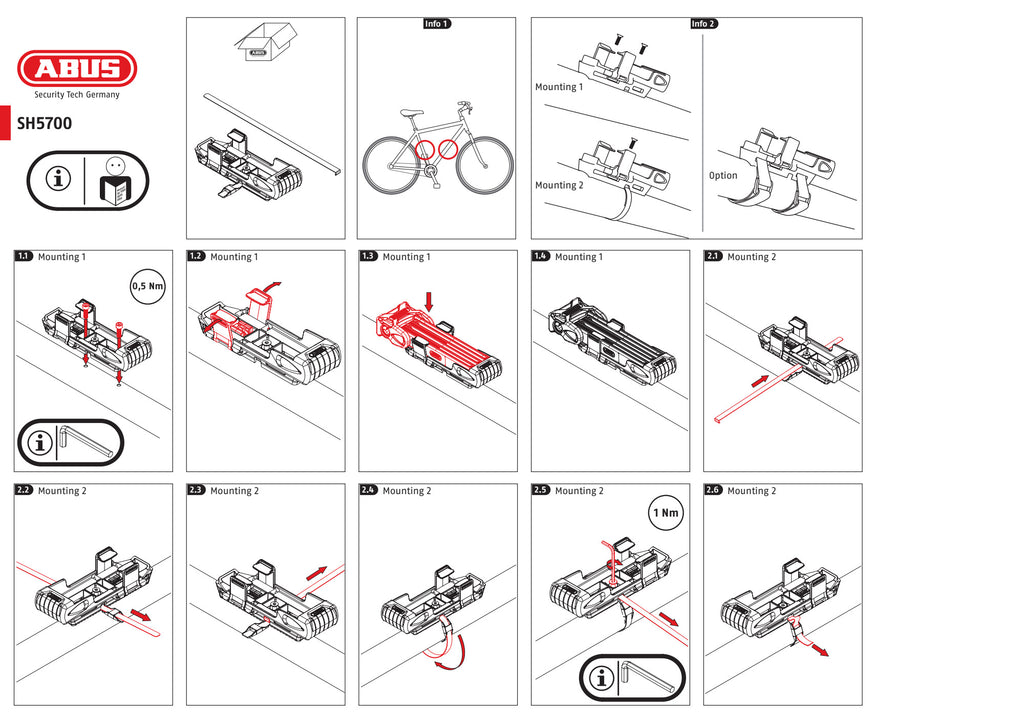 ABUS
Security Tech Germany

SH5700

ABUS

Info 1

Info 2

Mounting 1

Mounting 2

Option

1.1 Mounting 1

0,5 Nm

1.2 Mounting 1

1.3 Mounting 1

1.4 Mounting 1

2.1 Mounting 2

2.2 Mounting 2

2.3 Mounting 2

2.4 Mounting 2

2.5 Mounting 2

1 Nm

2.6 Mounting 2